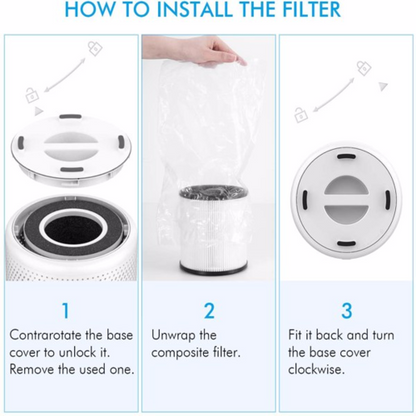 HOW TO INSTALL THE FILTER

1

Contrarotate the base cover to unlock it. Remove the used one.

2

Unwrap the composite filter.

3

Fit it back and turn the base cover clockwise.