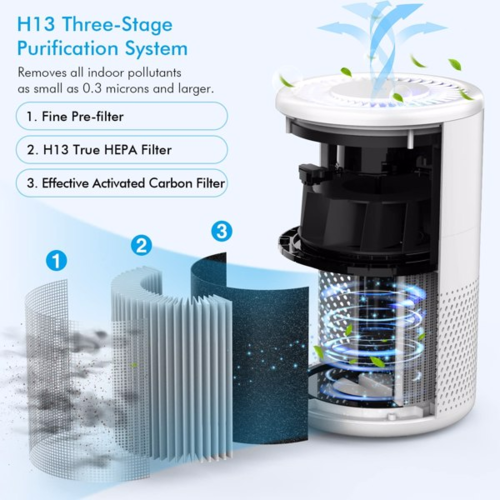 H13 Three-Stage Purification System

Removes all indoor pollutants as small as 0.3 microns and larger.

1. Fine Pre-filter

2. H13 True HEPA Filter

3. Effective Activated Carbon Filter

1

2

3